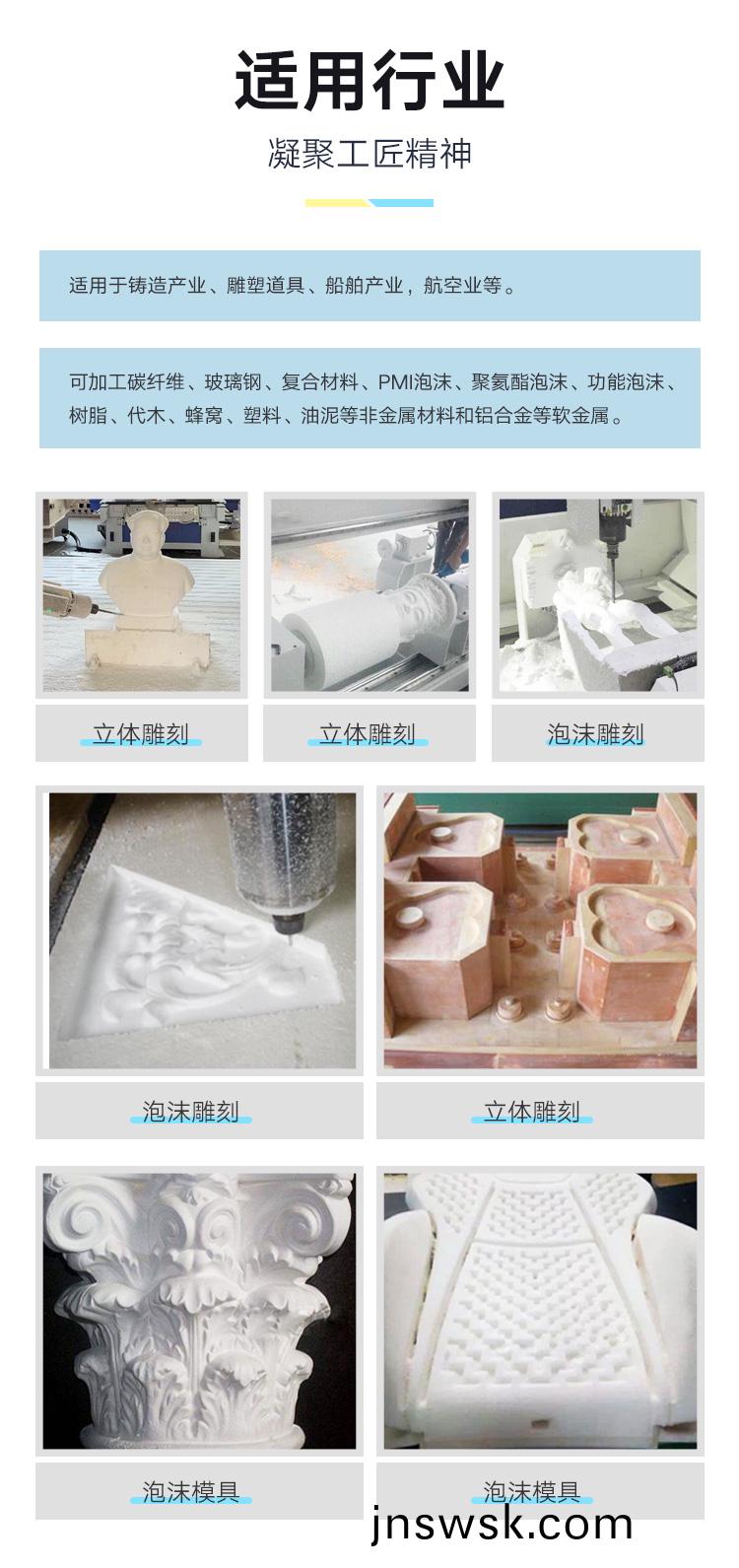 适用行业

凝聚工匠精神

适用于铸造产业、雕塑道具、船舶产业，航空业等。

可加工碳纤维、玻璃钢、复合材料、PMI泡沫、聚氨酯泡沫、功能泡沫、树脂、代木、蜂窝、塑料、油泥等非金属材料和铝合金等软金属。

立体雕刻

立体雕刻

泡沫雕刻

泡沫雕刻

立体雕刻

泡沫模具

泡沫模具

jnswsk.com