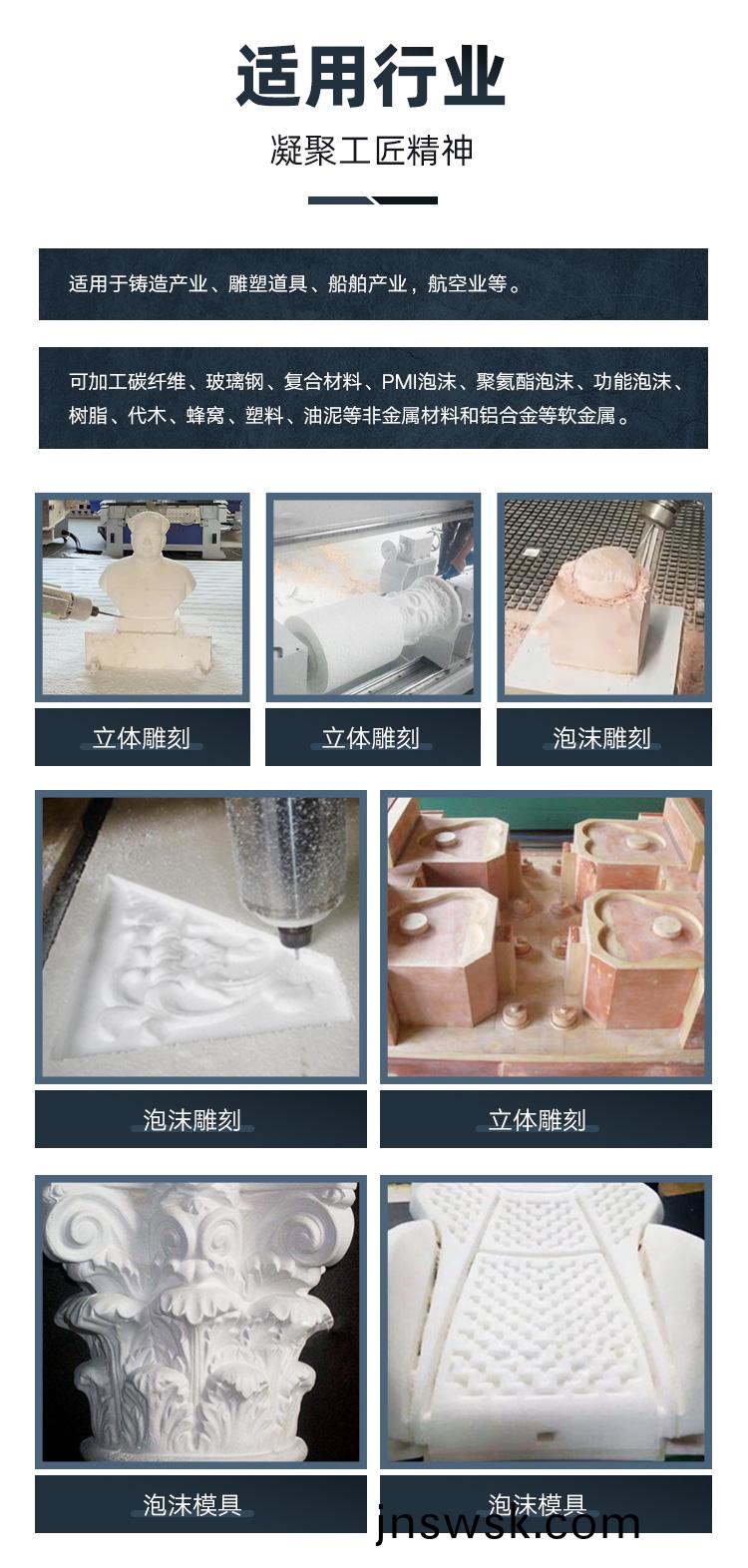 适用行业

凝聚工匠精神

适用于铸造产业、雕塑道具、船舶产业，航空业等。

可加工碳纤维、玻璃钢、复合材料、PMI泡沫、聚氨酯泡沫、功能泡沫、树脂、代木、蜂窝、塑料、油泥等非金属材料和铝合金等软金属。

立体雕刻

立体雕刻

泡沫雕刻

泡沫雕刻

立体雕刻

泡沫模具

泡沫模具

jnswsk.com