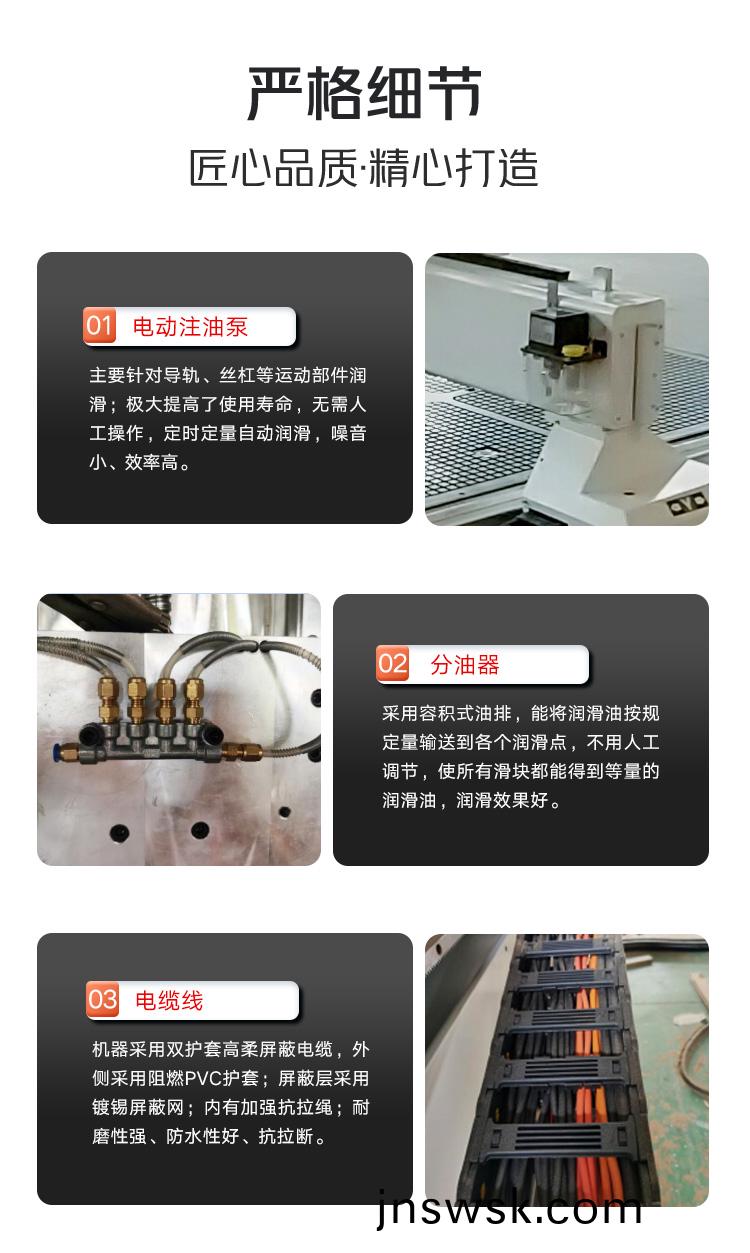 严格细节

匠心品质·精心打造

01 电动注油泵

主要针对导轨、丝杠等运动部件润滑；极大提高了使用寿命，无需人工操作，定时定量自动润滑，噪音小、效率高。

02 分油器

采用容积式油排，能将润滑油按规定量输送到各个润滑点，不用人工调节，使所有滑块都能得到等量的润滑油，润滑效果好。

03 电缆线

机器采用双护套高柔屏蔽电缆，外侧采用阻燃PVC护套；屏蔽层采用镀锡屏蔽网；内有加强抗拉绳；耐磨性强、防水性好、抗拉断。

jnswsk.com